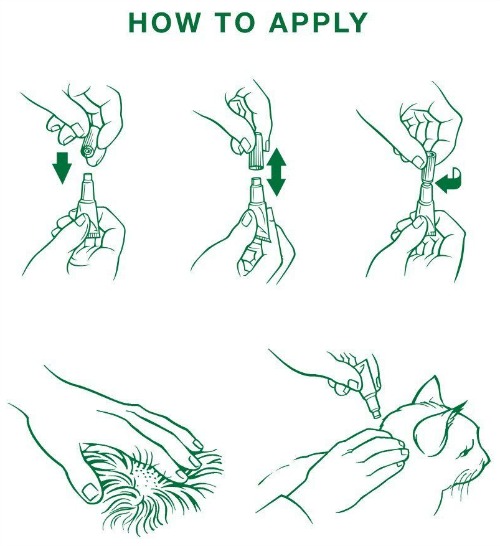 HOW TO APPLY